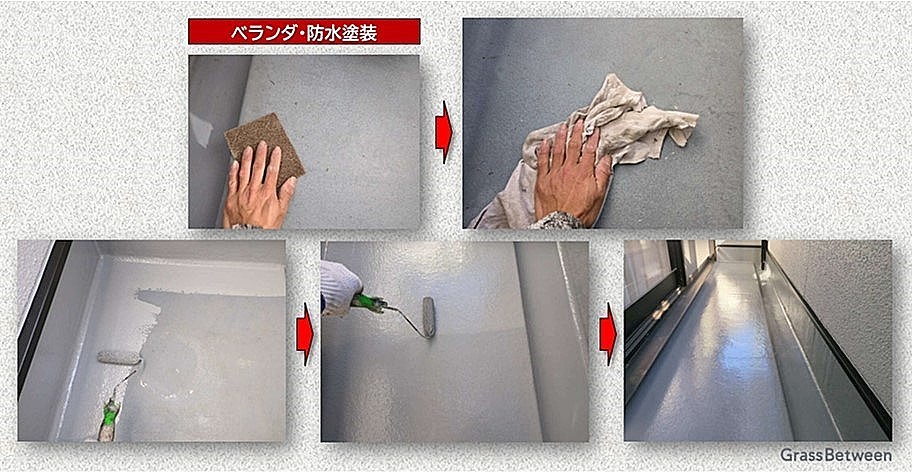 ベランダ・防水塗装

GrassBetween